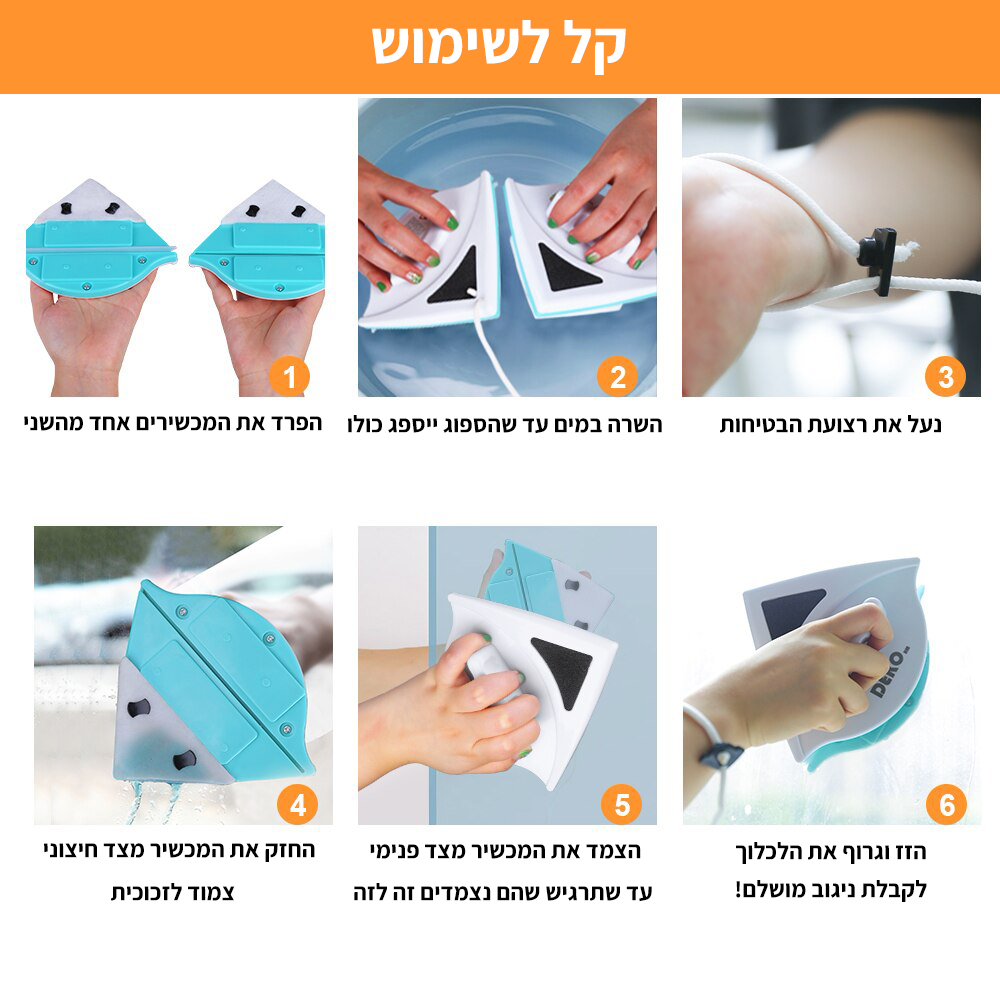 קל לשימוש

1
הפרד את המכשירים אחד מהשני

2
השרה במים עד שהספוג ייספג כולו

3
נעל את רצועת הבטיחות

4
החזק את המכשיר מצד חיצוני צמוד לזכוכית

5
הצמד את המכשיר מצד פנימי עד שתרגיש שהם נצמדים זה לזה

DEKO
6
הזז וגרוף את הלכלוך לקבלת ניגוב מושלם!