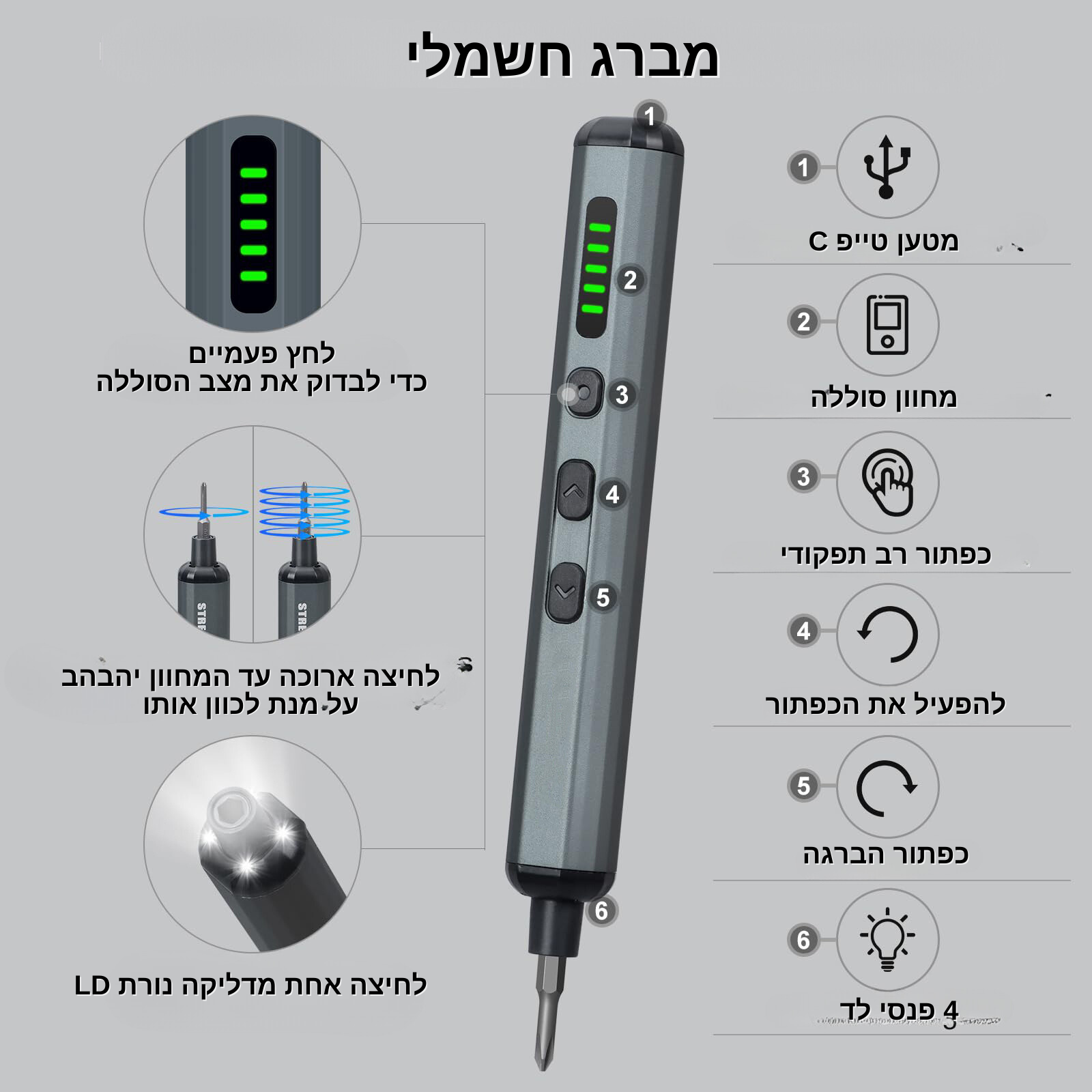 מברג חשמלי

לחץ פעמיים
כדי לבדוק את מצב הסוללה

STRE

STRE

לחיצה ארוכה עד המחוון יהבהב
על מנת לכוון אותו

לחיצה אחת מדליקה נורת LD

1

2

3

4

5

6

1

מטען טייפ C

2

מחוון סוללה

3

כפתור רב תפקודי

4

להפעיל את הכפתור

5

כפתור הברגה

6

4 פנסי לד